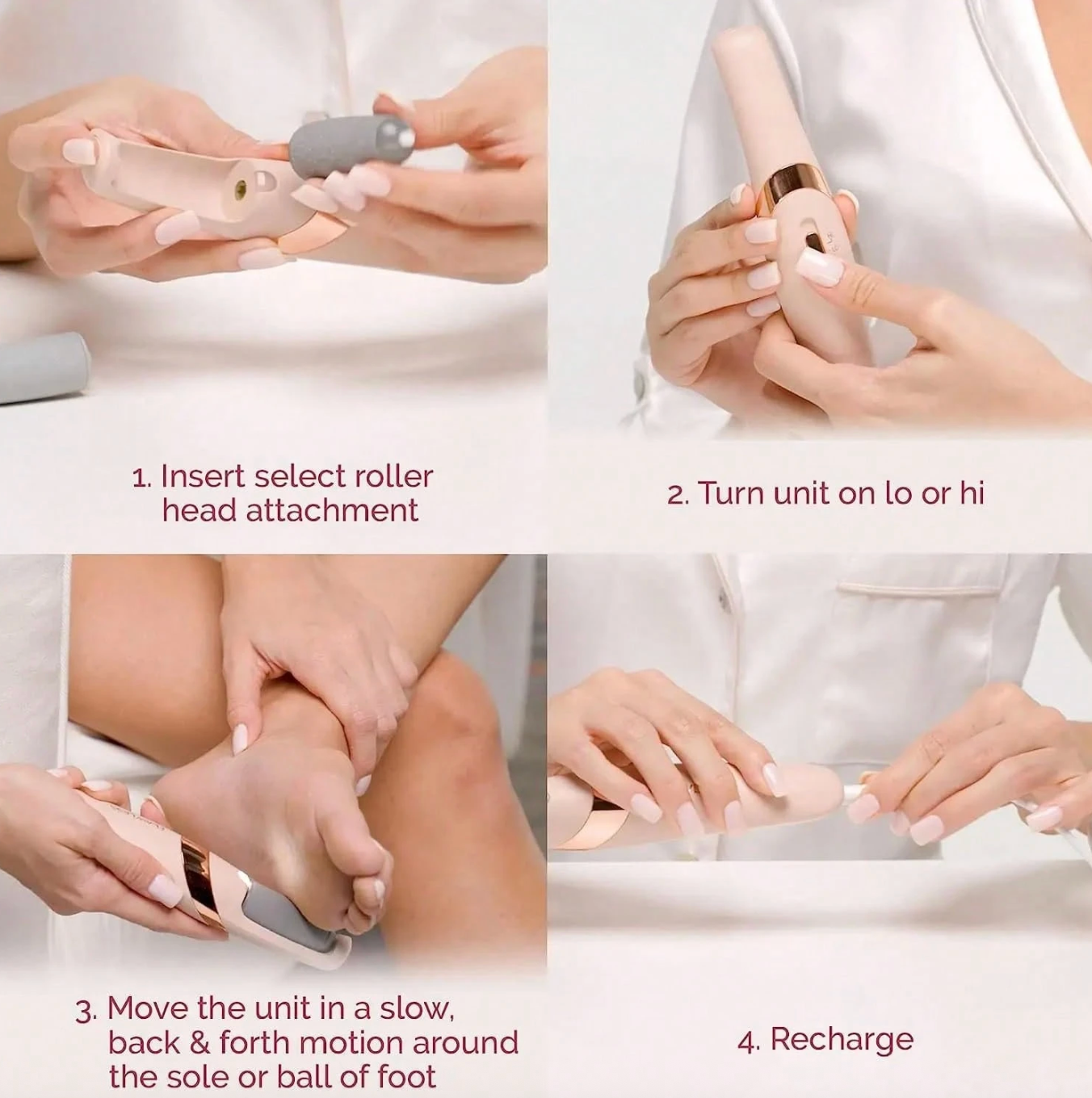 1. Insert select roller head attachment

2. Turn unit on lo or hi

3. Move the unit in a slow, back & forth motion around the sole or ball of foot

4. Recharge