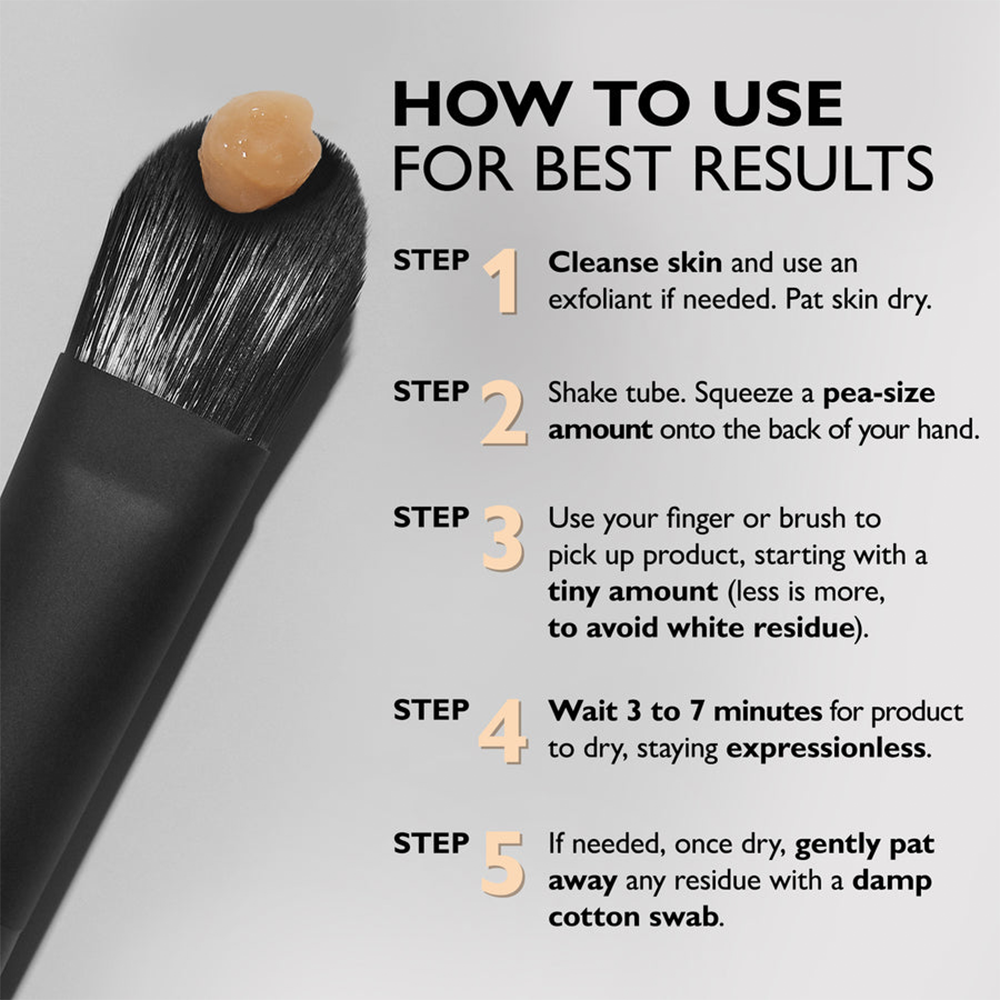 HOW TO USE
FOR BEST RESULTS

STEP 1 Cleanse skin and use an exfoliant if needed. Pat skin dry.

STEP 2 Shake tube. Squeeze a pea-size amount onto the back of your hand.

STEP 3 Use your finger or brush to pick up product, starting with a tiny amount (less is more, to avoid white residue).

STEP 4 Wait 3 to 7 minutes for product to dry, staying expressionless.

STEP 5 If needed, once dry, gently pat away any residue with a damp cotton swab.