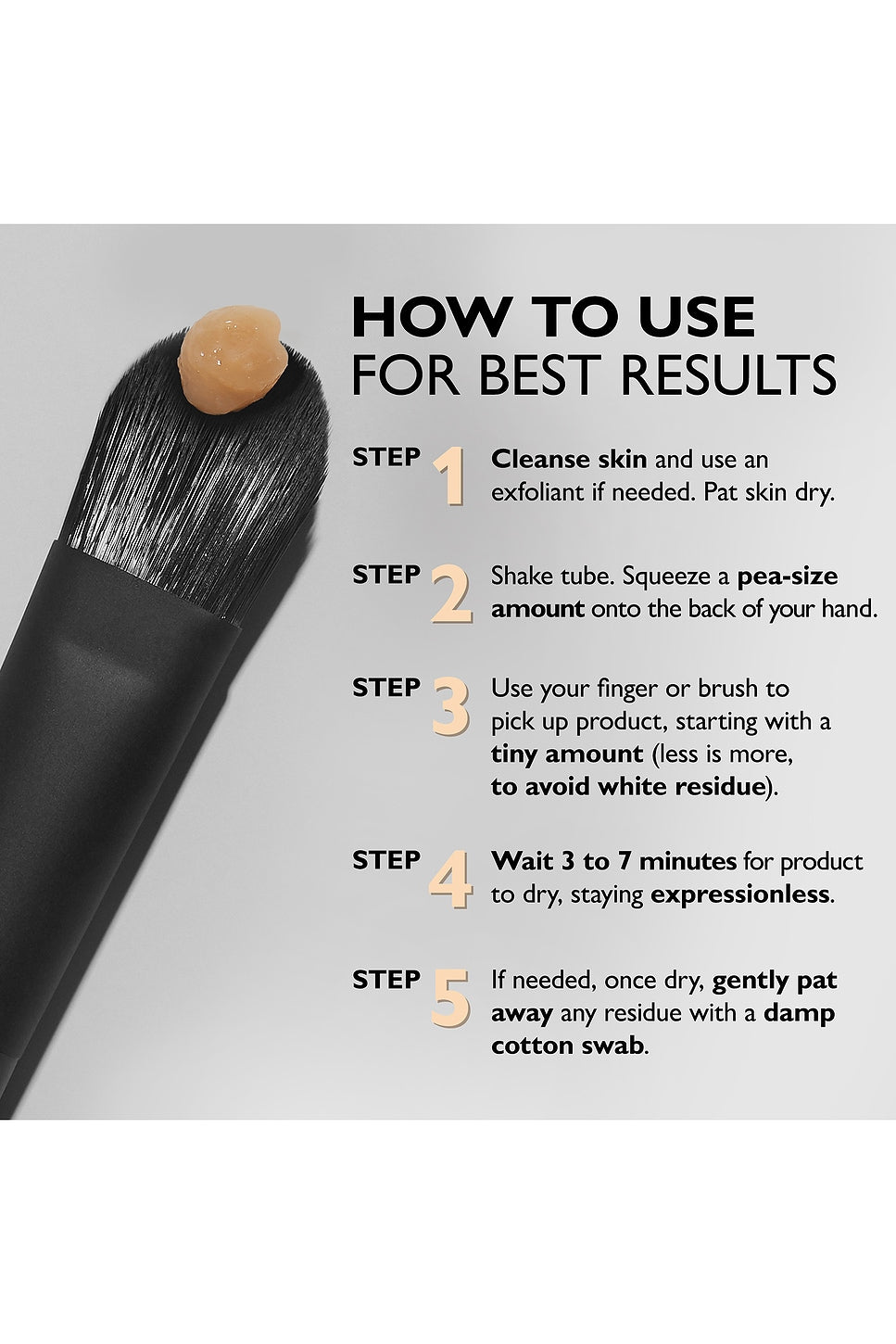 HOW TO USE
FOR BEST RESULTS

STEP 1 Cleanse skin and use an exfoliant if needed. Pat skin dry.

STEP 2 Shake tube. Squeeze a pea-size amount onto the back of your hand.

STEP 3 Use your finger or brush to pick up product, starting with a tiny amount (less is more, to avoid white residue).

STEP 4 Wait 3 to 7 minutes for product to dry, staying expressionless.

STEP 5 If needed, once dry, gently pat away any residue with a damp cotton swab.