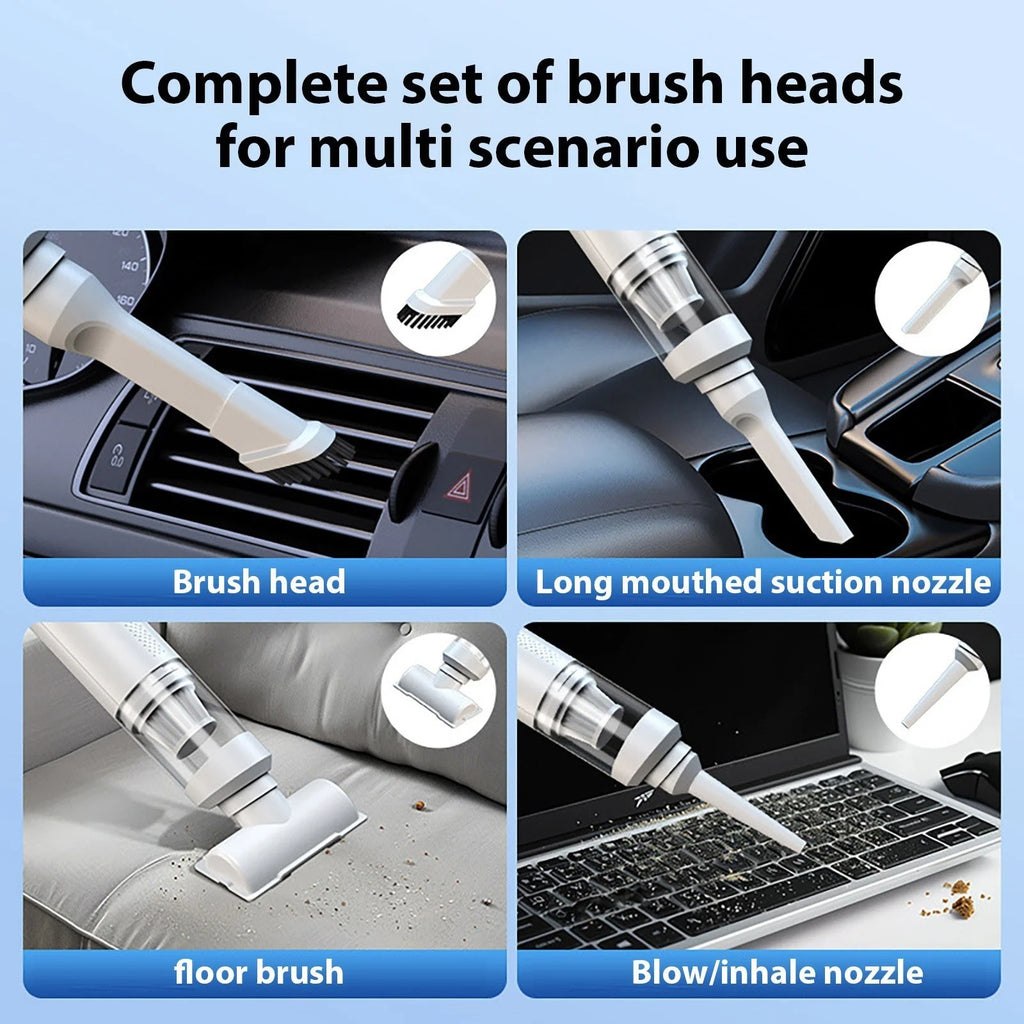 Complete set of brush heads for multi scenario use

120
140
160

Brush head

Long mouthed suction nozzle

floor brush

Blow/inhale nozzle