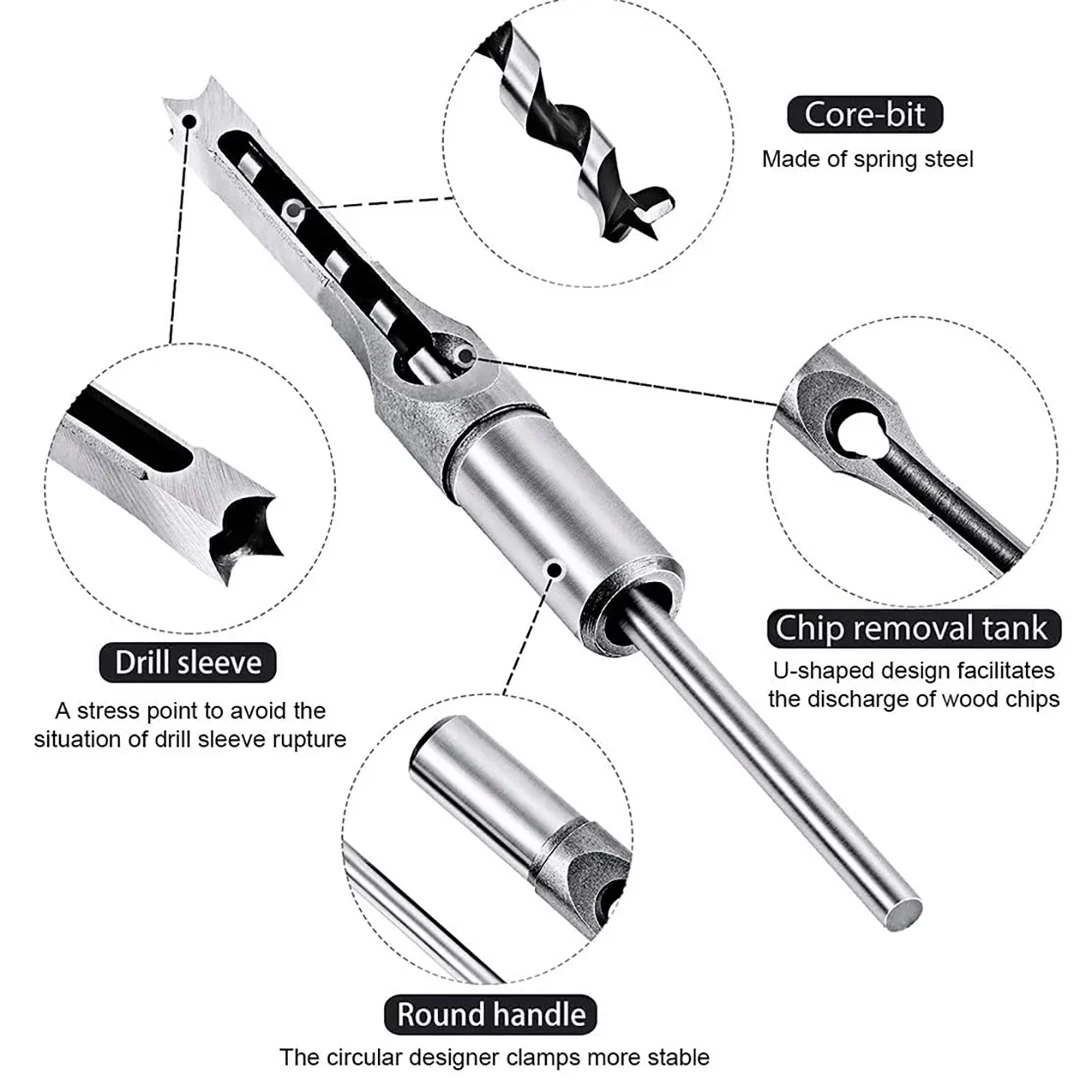 Core-bit
Made of spring steel

Drill sleeve
A stress point to avoid the situation of drill sleeve rupture

Chip removal tank
U-shaped design facilitates the discharge of wood chips

Round handle
The circular designer clamps more stable