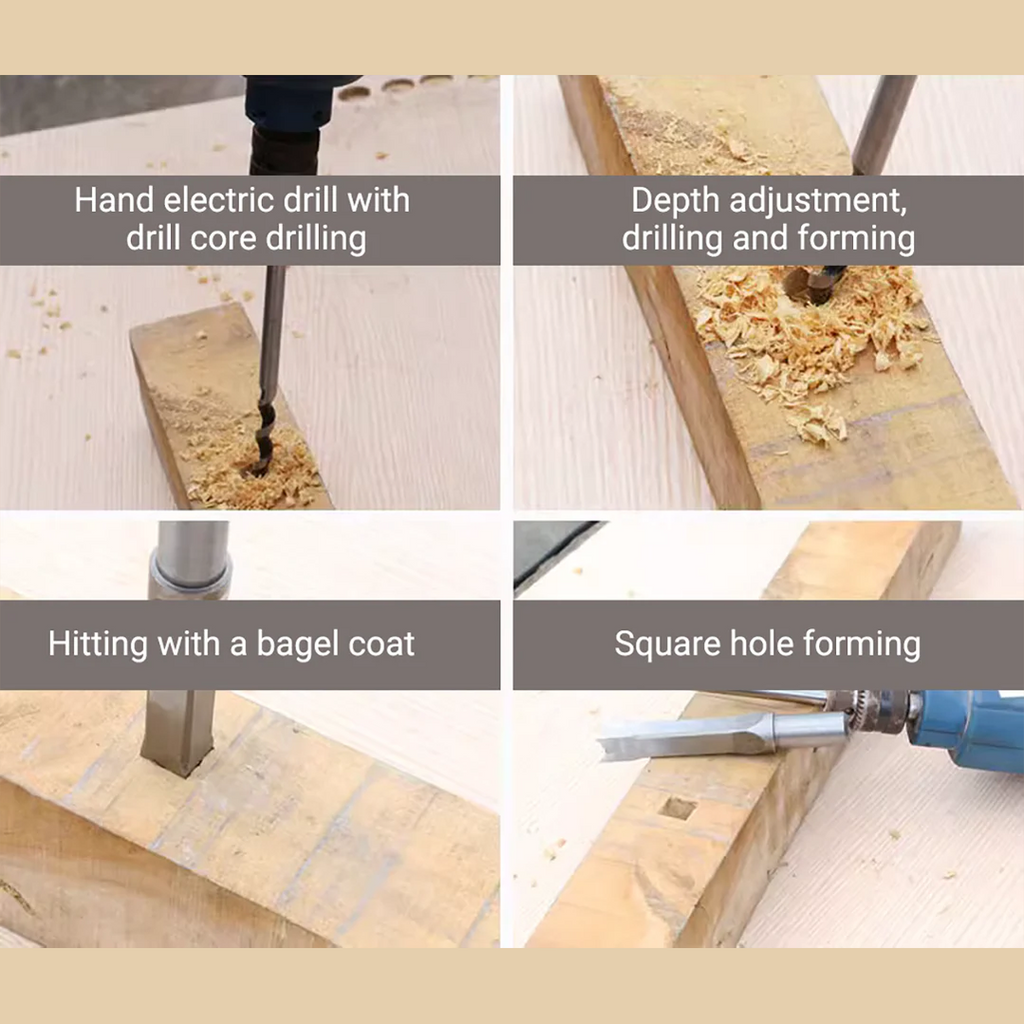 Hand electric drill with drill core drilling

Depth adjustment, drilling and forming

Hitting with a bagel coat

Square hole forming