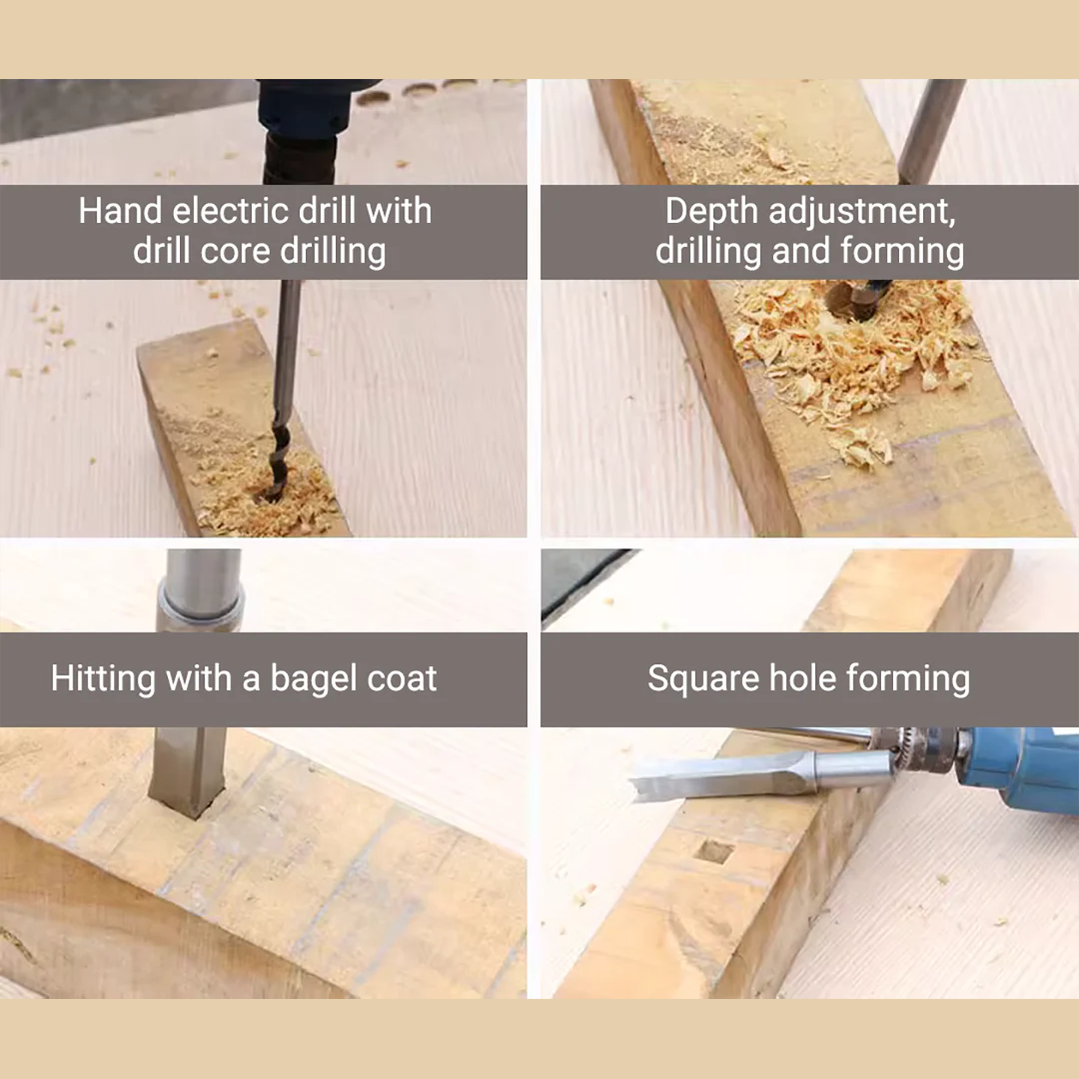 Hand electric drill with drill core drilling

Depth adjustment, drilling and forming

Hitting with a bagel coat

Square hole forming